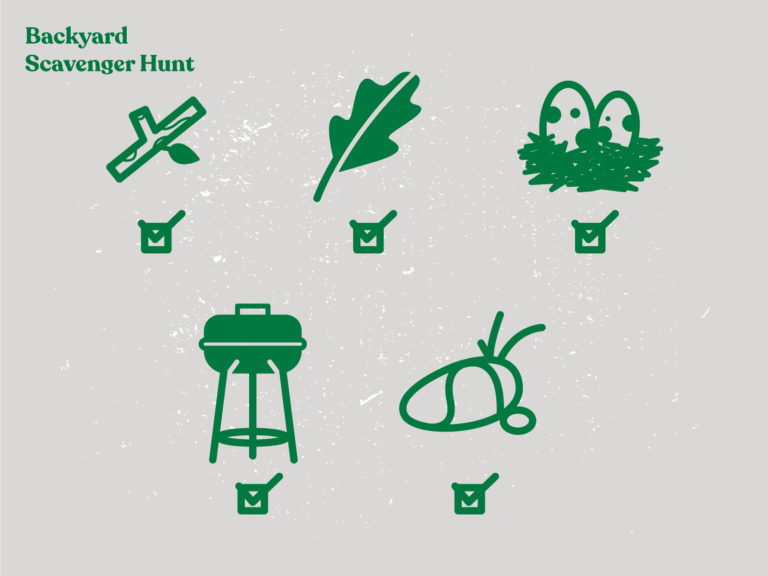 Backyard
Scavenger Hunt